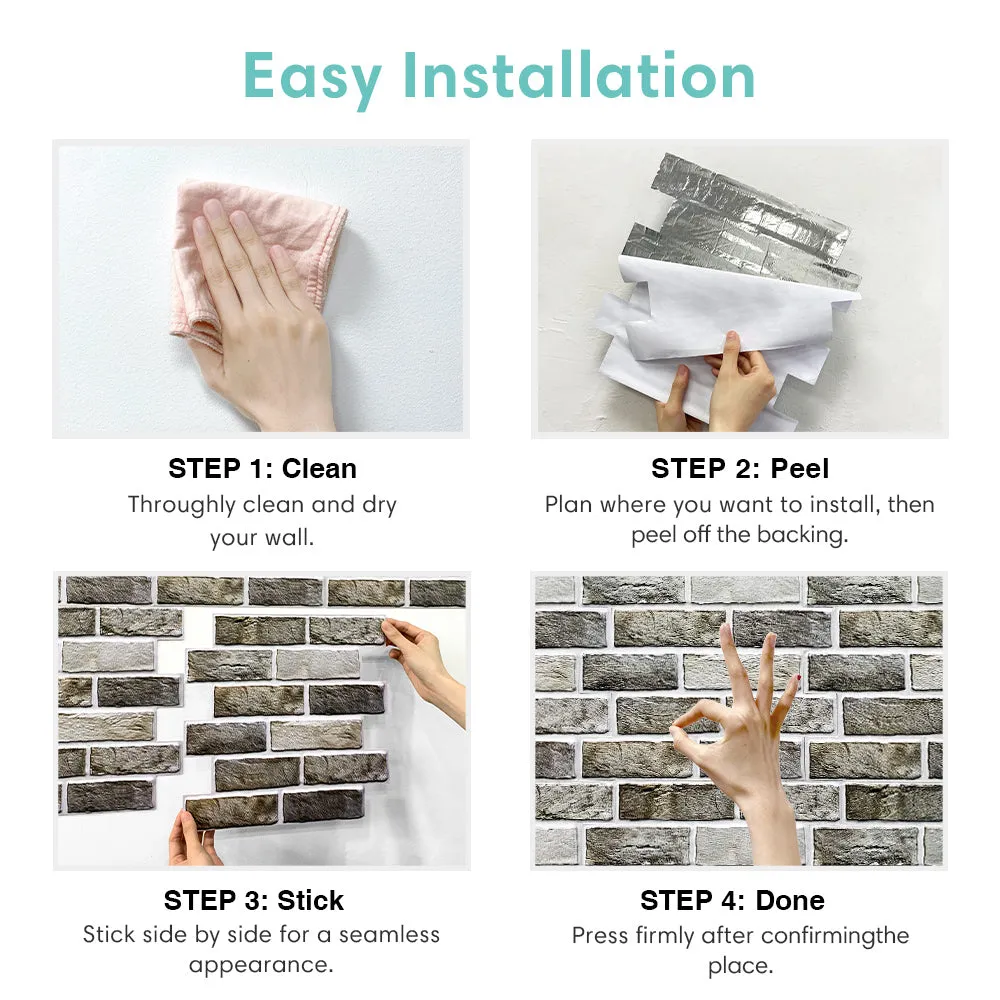 Easy Installation

STEP 1: Clean
Throughly clean and dry your wall.

STEP 2: Peel
Plan where you want to install, then peel off the backing.

STEP 3: Stick
Stick side by side for a seamless appearance.

STEP 4: Done
Press firmly after confirmingthe place.